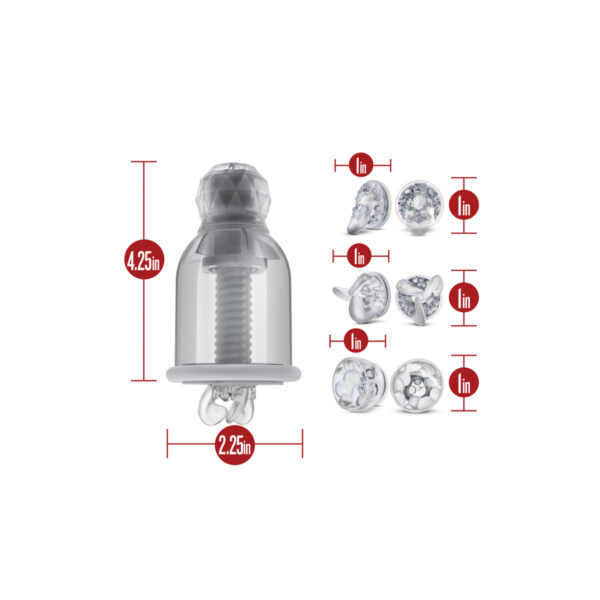 4.25in

2.25in

1in

1in

1in

1in

1in

1in